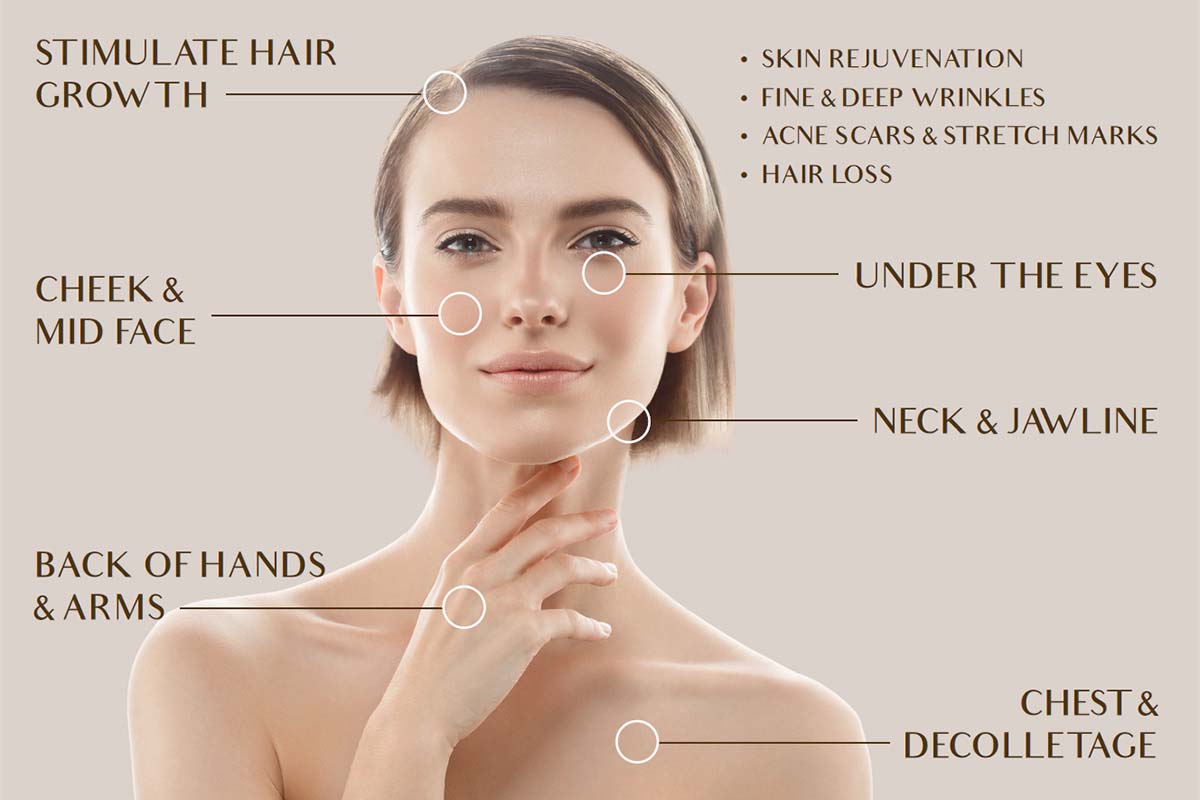 STIMULATE HAIR GROWTH

• SKIN REJUVENATION
• FINE & DEEP WRINKLES
• ACNE SCARS & STRETCH MARKS
• HAIR LOSS

CHEEK & MID FACE

UNDER THE EYES

NECK & JAWLINE

BACK OF HANDS & ARMS

CHEST & DECOLLETAGE